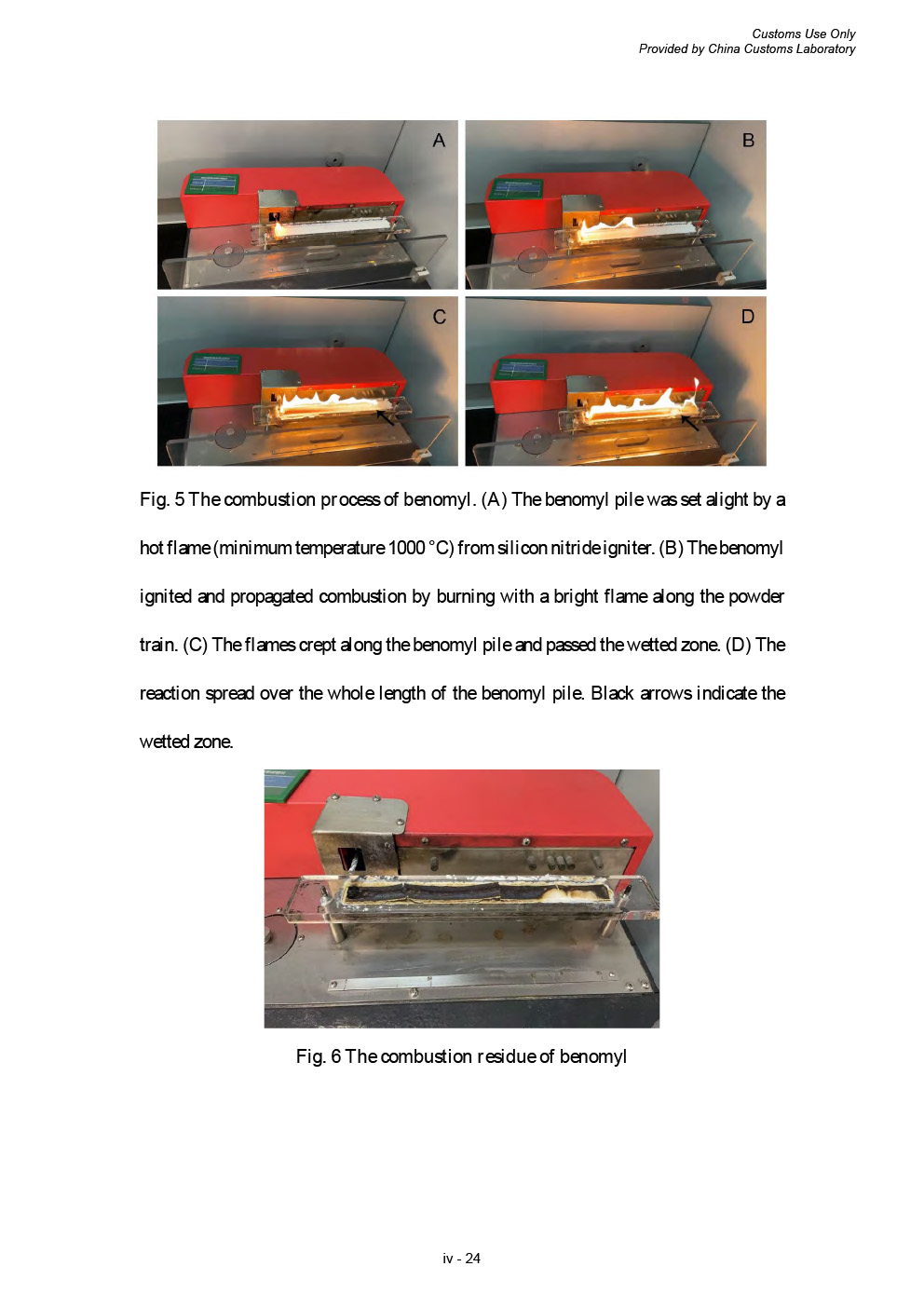 Customs Use Only
Provided by China Customs Laboratory

A

B

C

D

Fig. 5 The combustion process of benomyl. (A) The benomyl pile was set alight by a hot flame (minimum temperature 1000 °C) from silicon nitride igniter. (B) The benomyl ignited and propagated combustion by burning with a bright flame along the powder train. (C) The flames crept along the benomyl pile and passed the wetted zone. (D) The reaction spread over the whole length of the benomyl pile. Black arrows indicate the wetted zone.

Fig. 6 The combustion residue of benomyl

iv - 24