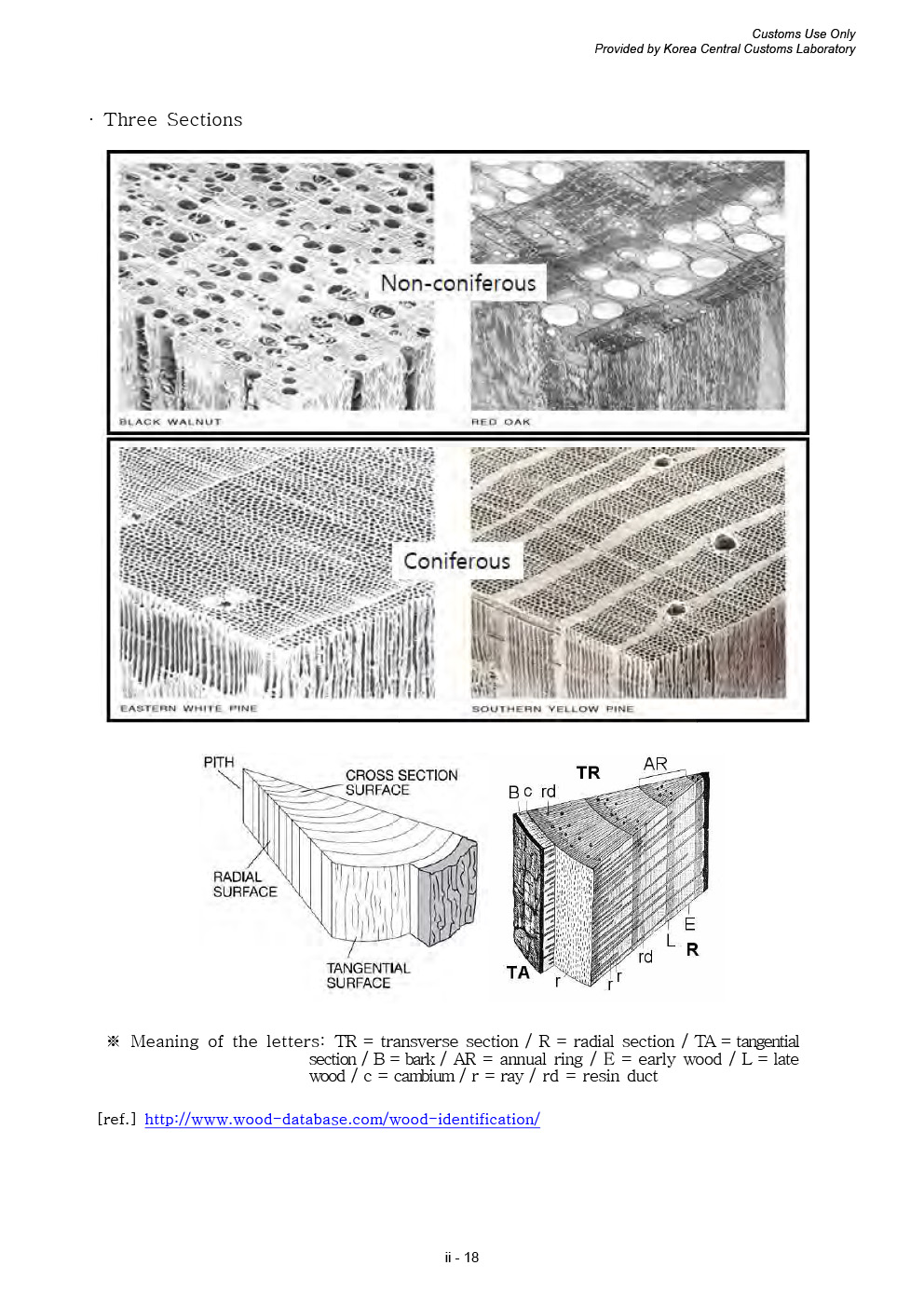 Customs Use Only
Provided by Korea Central Customs Laboratory

· Three Sections

Non-coniferous

BLACK WALNUT

RED OAK

Coniferous

EASTERN WHITE PINE

SOUTHERN YELLOW PINE

PITH

CROSS SECTION SURFACE

RADIAL SURFACE

TANGENTIAL SURFACE

TR

AR

B c rd

E

L

R

rd

TA

r

r r

※ Meaning of the letters: TR = transverse section / R = radial section / TA = tangential section / B = bark / AR = annual ring / E = early wood / L = late wood / c = cambium / r = ray / rd = resin duct

[ref.] http://www.wood-database.com/wood-identification/

ii - 18