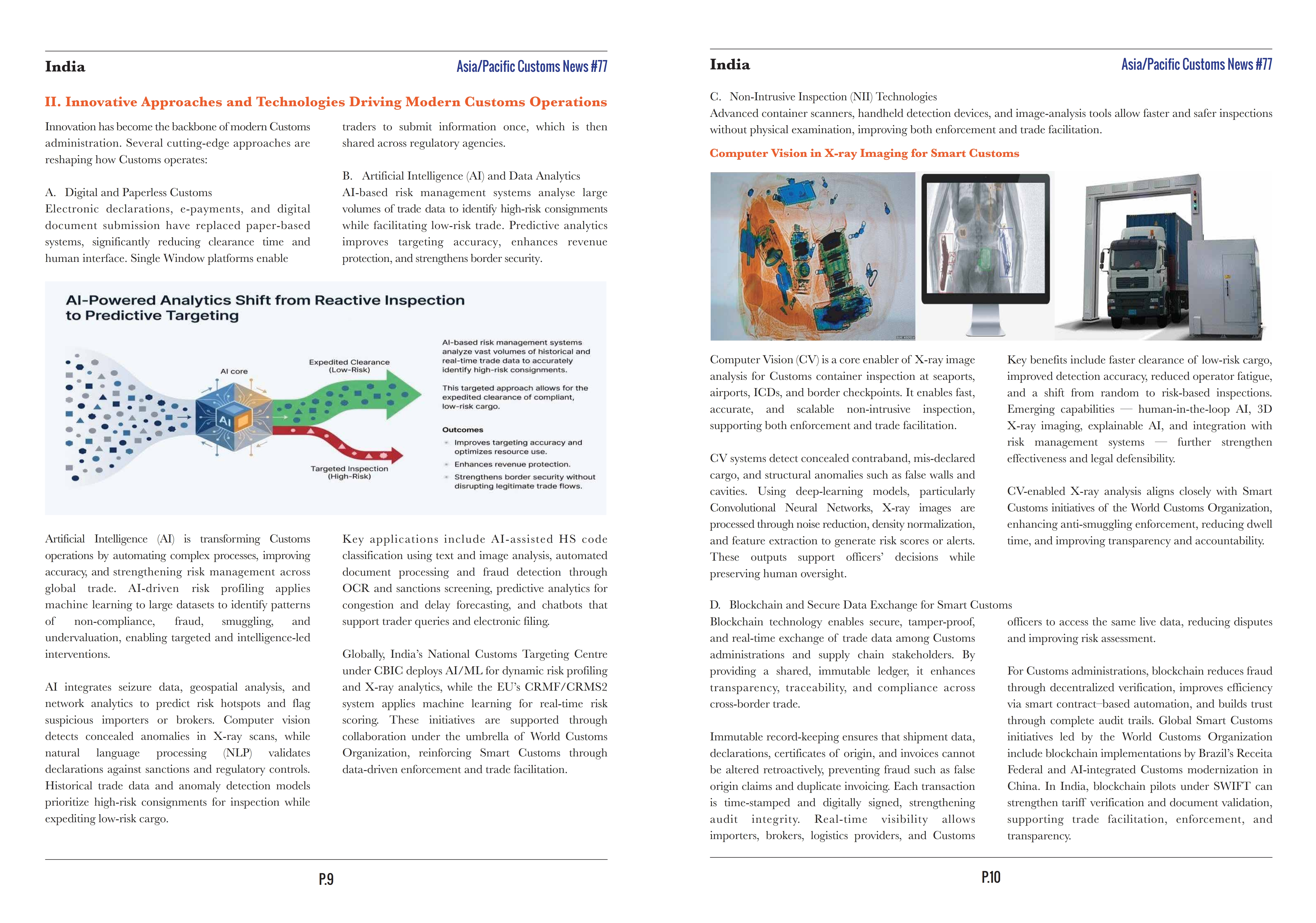 India

Asia/Pacific Customs News #77

II. Innovative Approaches and Technologies Driving Modern Customs Operations

Innovation has become the backbone of modern Customs administration. Several cutting-edge approaches are reshaping how Customs operates:

A. Digital and Paperless Customs
Electronic declarations, e-payments, and digital document submission have replaced paper-based systems, significantly reducing clearance time and human interface. Single Window platforms enable traders to submit information once, which is then shared across regulatory agencies.

B. Artificial Intelligence (AI) and Data Analytics
AI-based risk management systems analyse large volumes of trade data to identify high-risk consignments while facilitating low-risk trade. Predictive analytics improves targeting accuracy, enhances revenue protection, and strengthens border security.

AI-Powered Analytics Shift from Reactive Inspection to Predictive Targeting

AI core

AI

Expedited Clearance (Low-Risk)

Targeted Inspection (High-Risk)

AI-based risk management systems analyze vast volumes of historical and real-time trade data to accurately identify high-risk consignments.

This targeted approach allows for the expedited clearance of compliant, low-risk cargo.

Outcomes
Improves targeting accuracy and optimizes resource use.
Enhances revenue protection.
Strengthens border security without disrupting legitimate trade flows.

Artificial Intelligence (AI) is transforming Customs operations by automating complex processes, improving accuracy, and strengthening risk management across global trade. AI-driven risk profiling applies machine learning to large datasets to identify patterns of non-compliance, fraud, smuggling, and undervaluation, enabling targeted and intelligence-led interventions.

AI integrates seizure data, geospatial analysis, and network analytics to predict risk hotspots and flag suspicious importers or brokers. Computer vision detects concealed anomalies in X-ray scans, while natural language processing (NLP) validates declarations against sanctions and regulatory controls. Historical trade data and anomaly detection models prioritize high-risk consignments for inspection while expediting low-risk cargo.

Key applications include AI-assisted HS code classification using text and image analysis, automated document processing and fraud detection through OCR and sanctions screening, predictive analytics for congestion and delay forecasting, and chatbots that support trader queries and electronic filing.

Globally, India's National Customs Targeting Centre under CBIC deploys AI/ML for dynamic risk profiling and X-ray analytics, while the EU's CRMF/CRMS2 system applies machine learning for real-time risk scoring. These initiatives are supported through collaboration under the umbrella of World Customs Organization, reinforcing Smart Customs through data-driven enforcement and trade facilitation.

P.9

India

Asia/Pacific Customs News #77

C. Non-Intrusive Inspection (NII) Technologies
Advanced container scanners, handheld detection devices, and image-analysis tools allow faster and safer inspections without physical examination, improving both enforcement and trade facilitation.

Computer Vision in X-ray Imaging for Smart Customs

Computer Vision (CV) is a core enabler of X-ray image analysis for Customs container inspection at seaports, airports, ICDs, and border checkpoints. It enables fast, accurate, and scalable non-intrusive inspection, supporting both enforcement and trade facilitation.

CV systems detect concealed contraband, mis-declared cargo, and structural anomalies such as false walls and cavities. Using deep-learning models, particularly Convolutional Neural Networks, X-ray images are processed through noise reduction, density normalization, and feature extraction to generate risk scores or alerts. These outputs support officers' decisions while preserving human oversight.

Key benefits include faster clearance of low-risk cargo, improved detection accuracy, reduced operator fatigue, and a shift from random to risk-based inspections. Emerging capabilities — human-in-the-loop AI, 3D X-ray imaging, explainable AI, and integration with risk management systems — further strengthen effectiveness and legal defensibility.

CV-enabled X-ray analysis aligns closely with Smart Customs initiatives of the World Customs Organization, enhancing anti-smuggling enforcement, reducing dwell time, and improving transparency and accountability.

D. Blockchain and Secure Data Exchange for Smart Customs
Blockchain technology enables secure, tamper-proof, and real-time exchange of trade data among Customs administrations and supply chain stakeholders. By providing a shared, immutable ledger, it enhances transparency, traceability, and compliance across cross-border trade.

Immutable record-keeping ensures that shipment data, declarations, certificates of origin, and invoices cannot be altered retroactively, preventing fraud such as false origin claims and duplicate invoicing. Each transaction is time-stamped and digitally signed, strengthening audit integrity. Real-time visibility allows importers, brokers, logistics providers, and Customs officers to access the same live data, reducing disputes and improving risk assessment.

For Customs administrations, blockchain reduces fraud through decentralized verification, improves efficiency via smart contract–based automation, and builds trust through complete audit trails. Global Smart Customs initiatives led by the World Customs Organization include blockchain implementations by Brazil's Receita Federal and AI-integrated Customs modernization in China. In India, blockchain pilots under SWIFT can strengthen tariff verification and document validation, supporting trade facilitation, enforcement, and transparency.

P.10